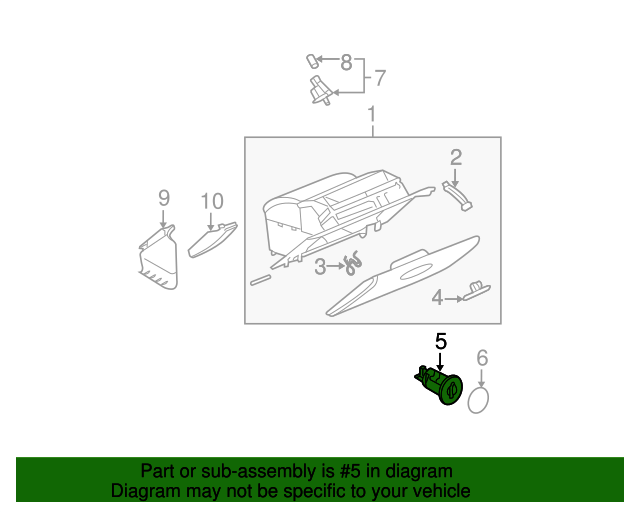 8
7
1
2
9
10
3
4
5
6

Part or sub-assembly is #5 in diagram
Diagram may not be specific to your vehicle