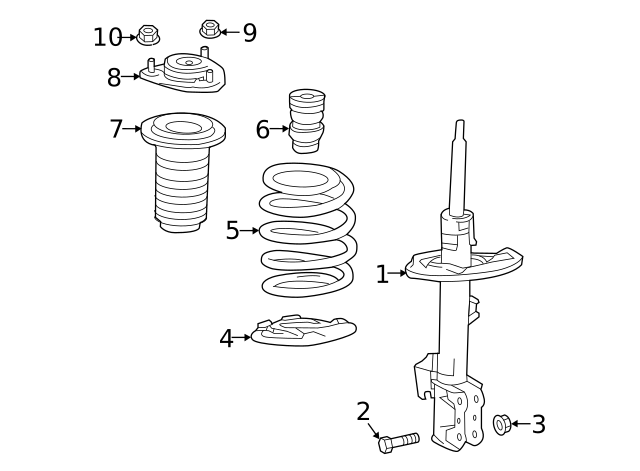 10
9
8
7
6
5
1
4
2
3