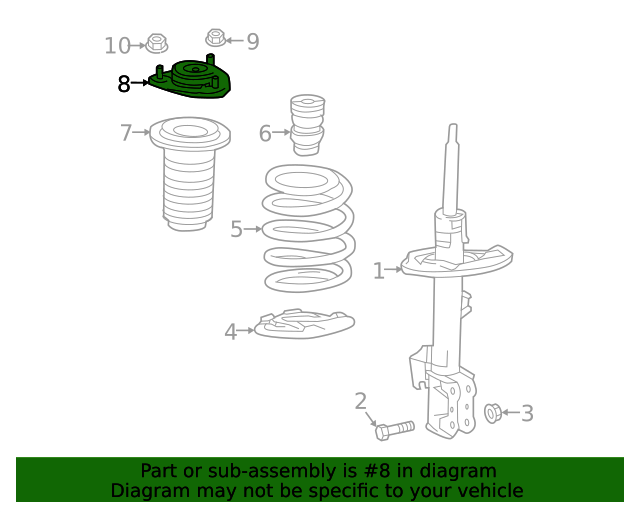 10
9
8
7
6
5
1
4
2
3

Part or sub-assembly is #8 in diagram
Diagram may not be specific to your vehicle