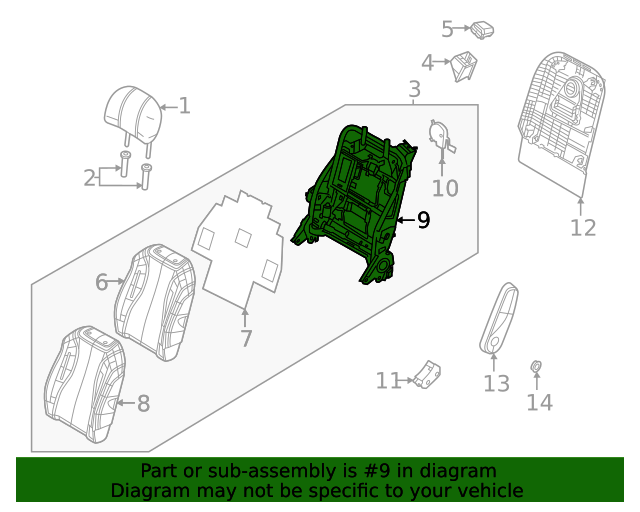 5
4
3
1
2
10
9
12
6
7
8
11
13
14

Part or sub-assembly is #9 in diagram
Diagram may not be specific to your vehicle