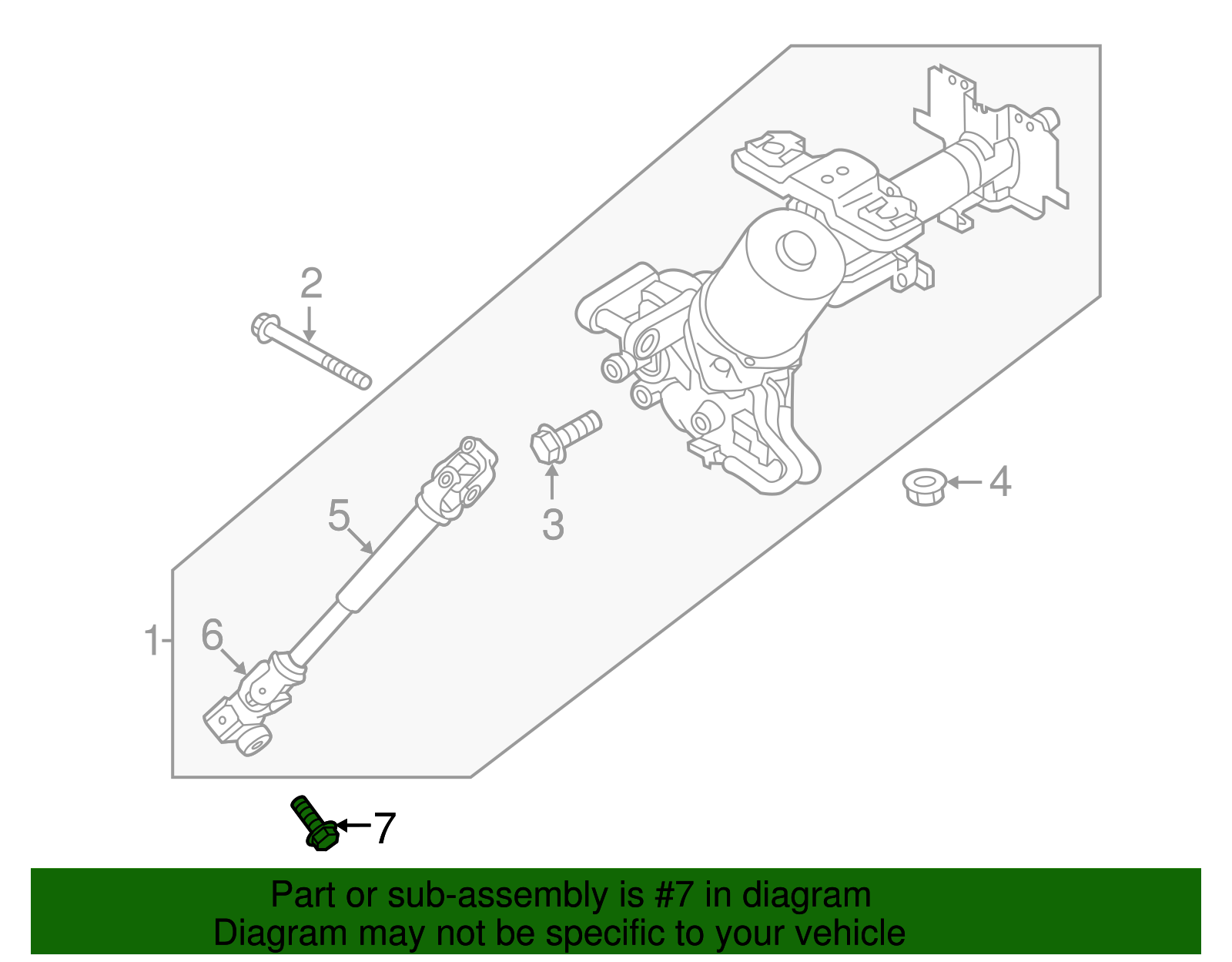 2
5
3
4
1
6
7

Part or sub-assembly is #7 in diagram
Diagram may not be specific to your vehicle