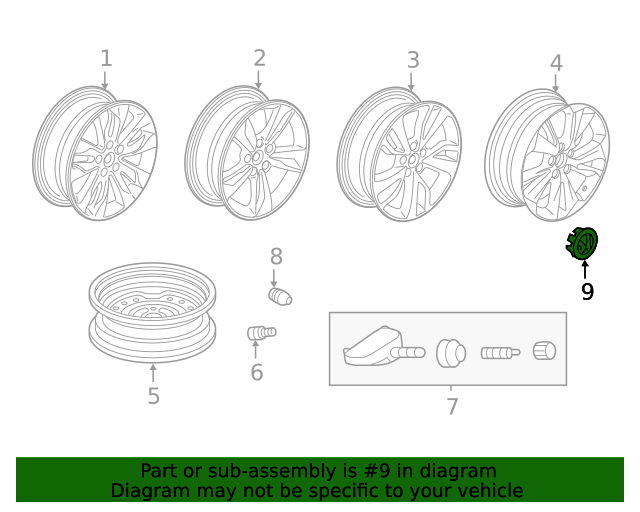 1
2
3
4
9
8
6
5
7

Part or sub-assembly is #9 in diagram
Diagram may not be specific to your vehicle