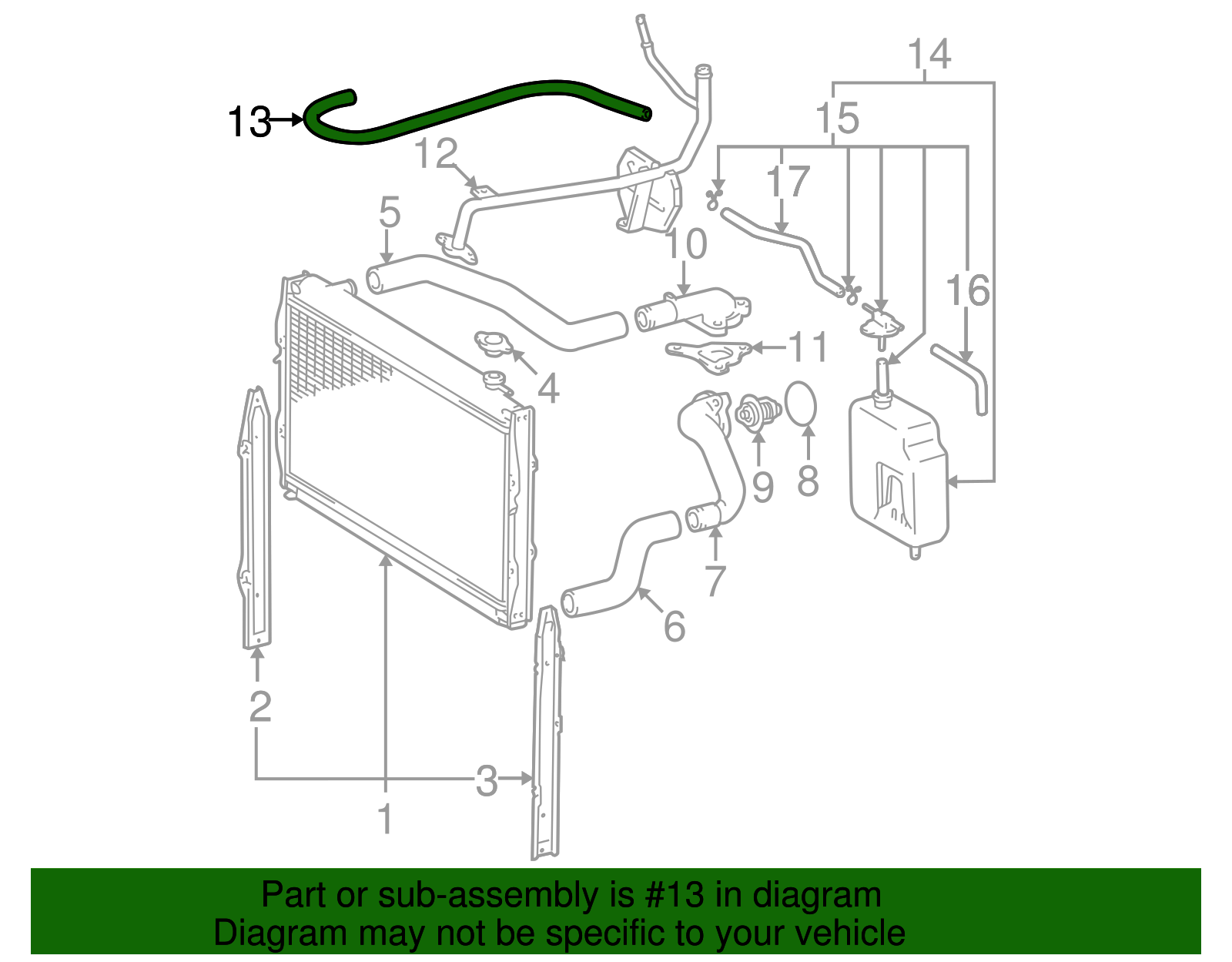 13
14
15
12
17
5
10
16
11
4
9
8
7
6
2
3
1

Part or sub-assembly is #13 in diagram
Diagram may not be specific to your vehicle