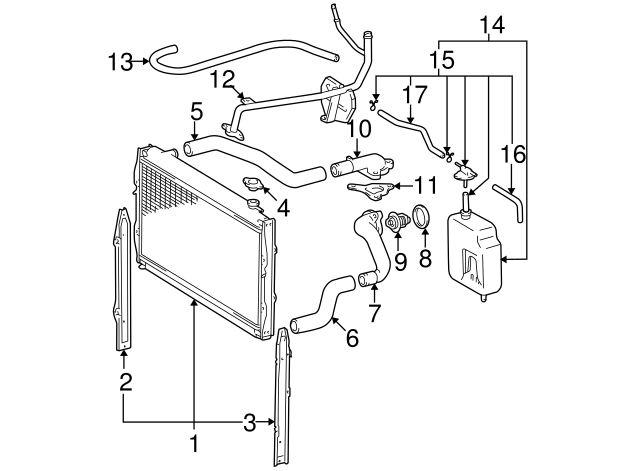 14
13
15
12
17
5
10
16
11
4
9
8
7
6
2
3
1