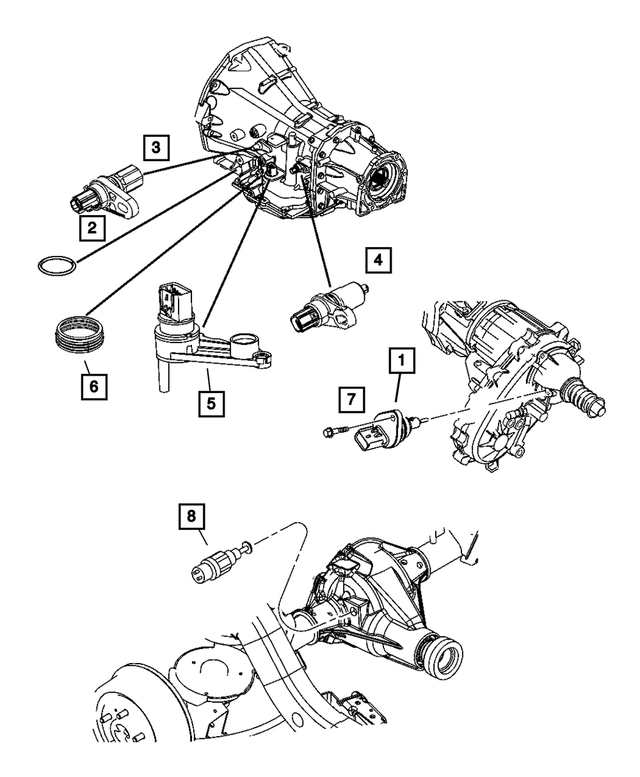 3
2
4
6
5
1
7
8