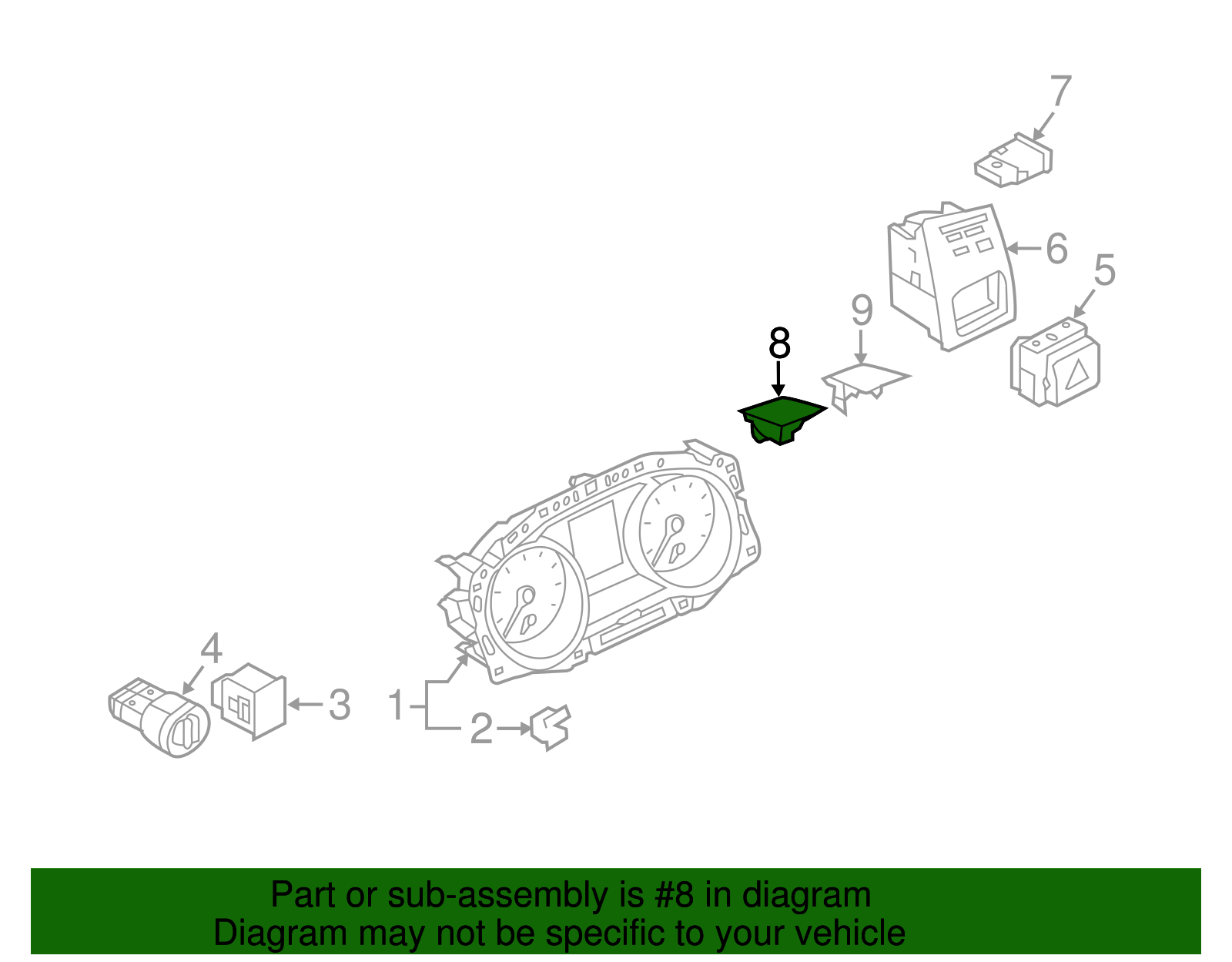 7

6

5

9

8

4

3

1

2

Part or sub-assembly is #8 in diagram
Diagram may not be specific to your vehicle