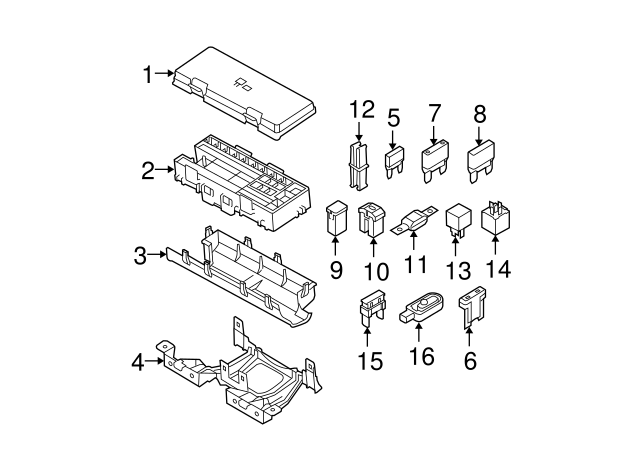 1
2
3
4
12
5
7
8
9
10
11
13
14
15
16
6