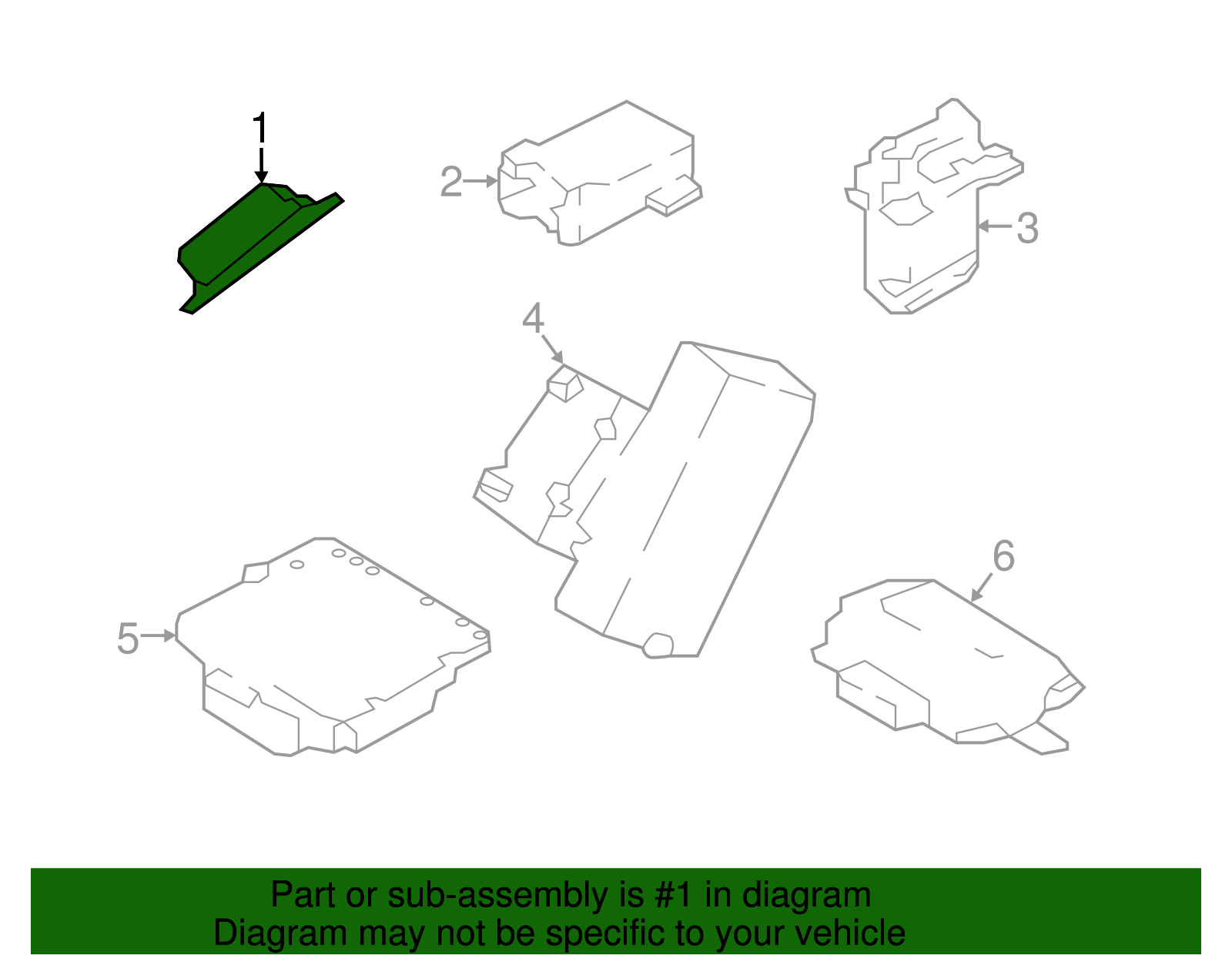 1

2

3

4

5

6

Part or sub-assembly is #1 in diagram
Diagram may not be specific to your vehicle