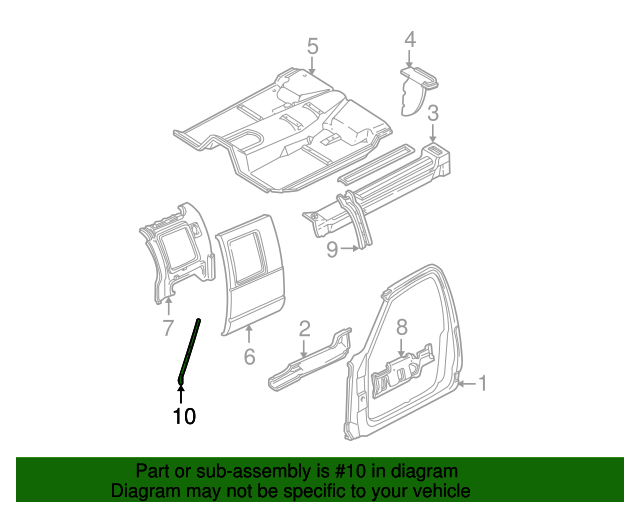 5
4
3
9
7
6
2
8
1
10

Part or sub-assembly is #10 in diagram
Diagram may not be specific to your vehicle