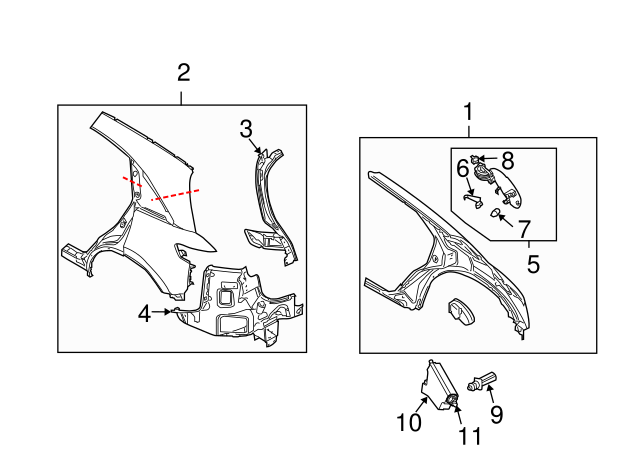 2
3
4
1
8
6
7
5
10
11
9