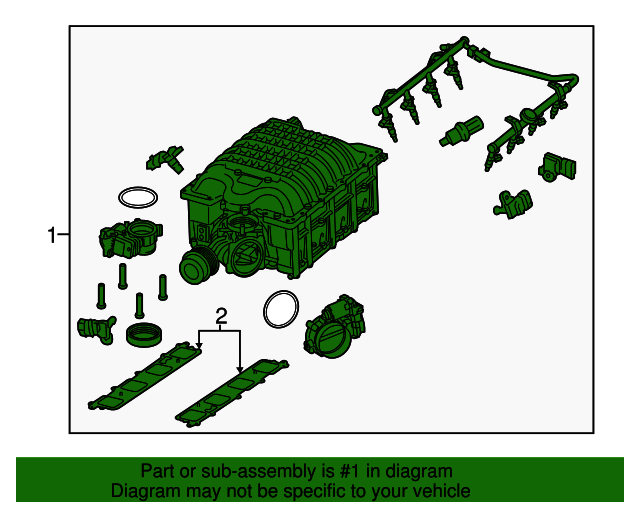 1

2

Part or sub-assembly is #1 in diagram
Diagram may not be specific to your vehicle