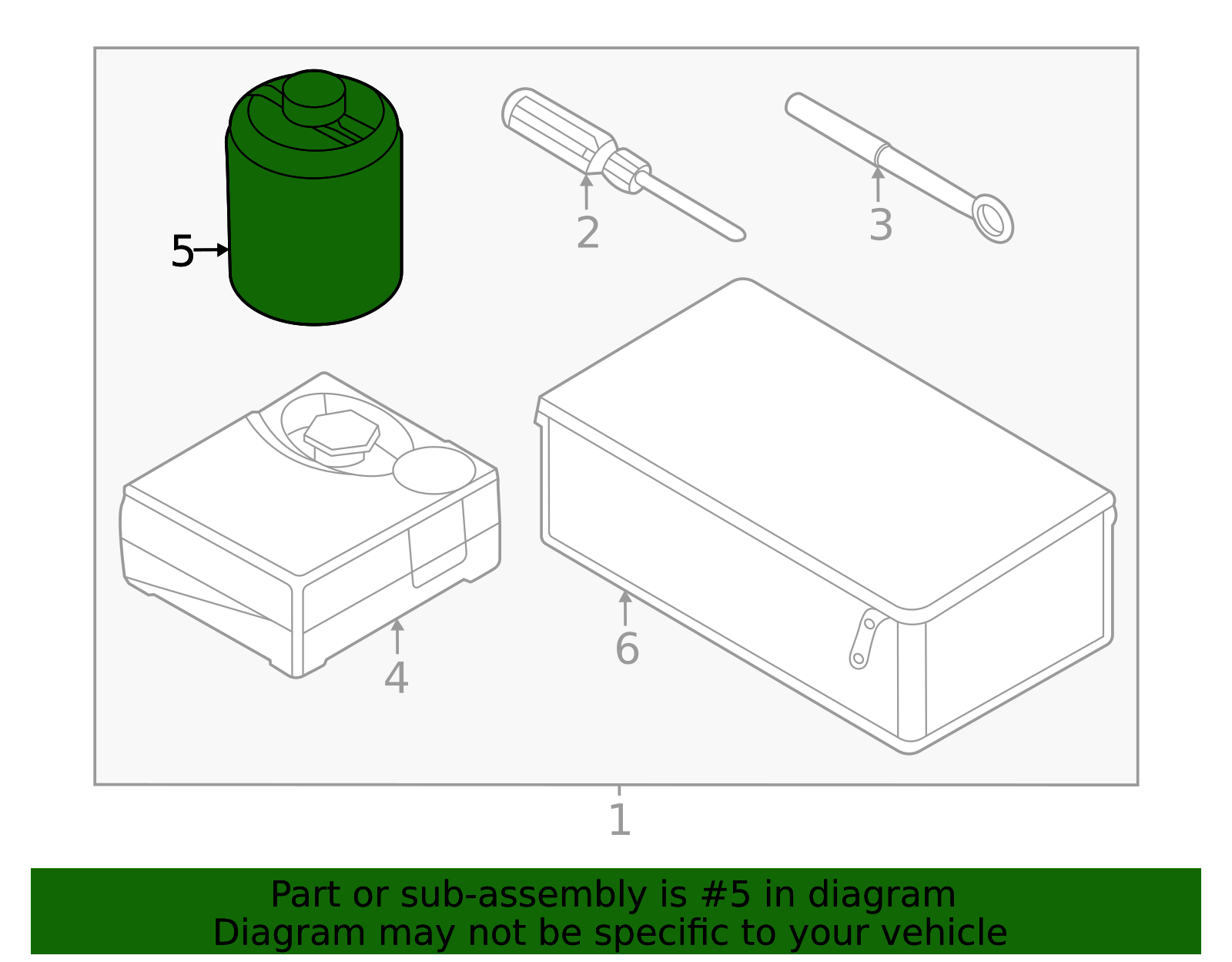 5
2
3
4
6
1

Part or sub-assembly is #5 in diagram
Diagram may not be specific to your vehicle