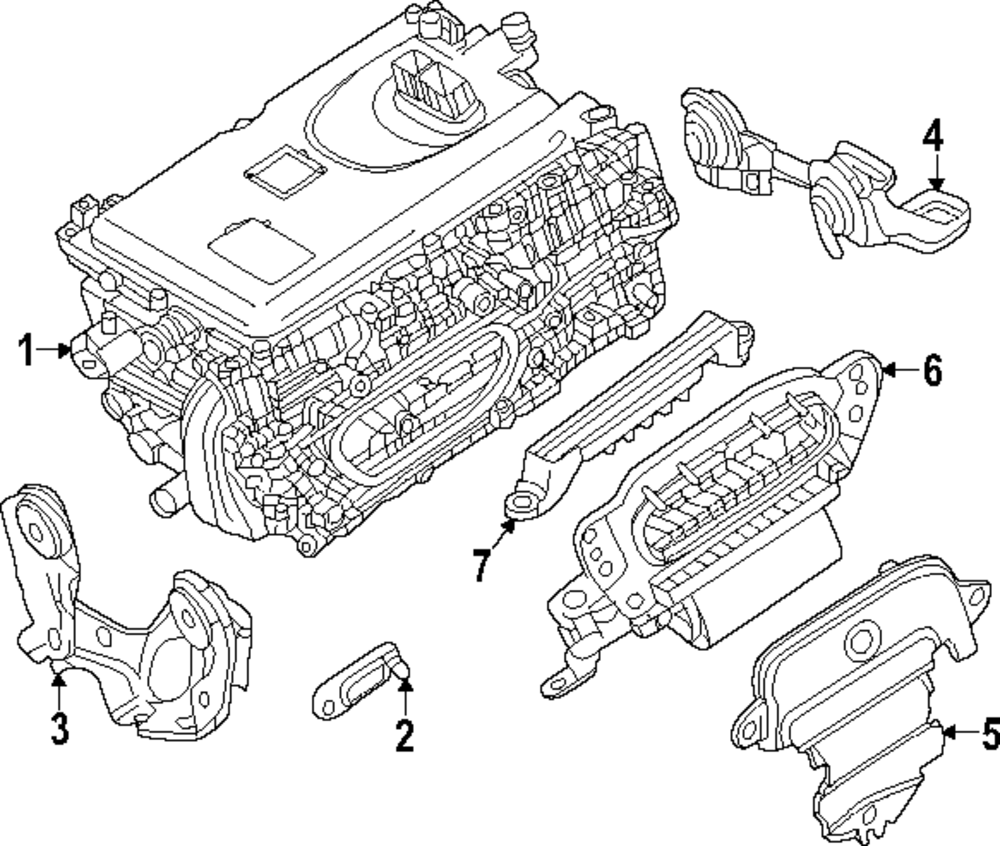 4
1
6
7
3
2
5