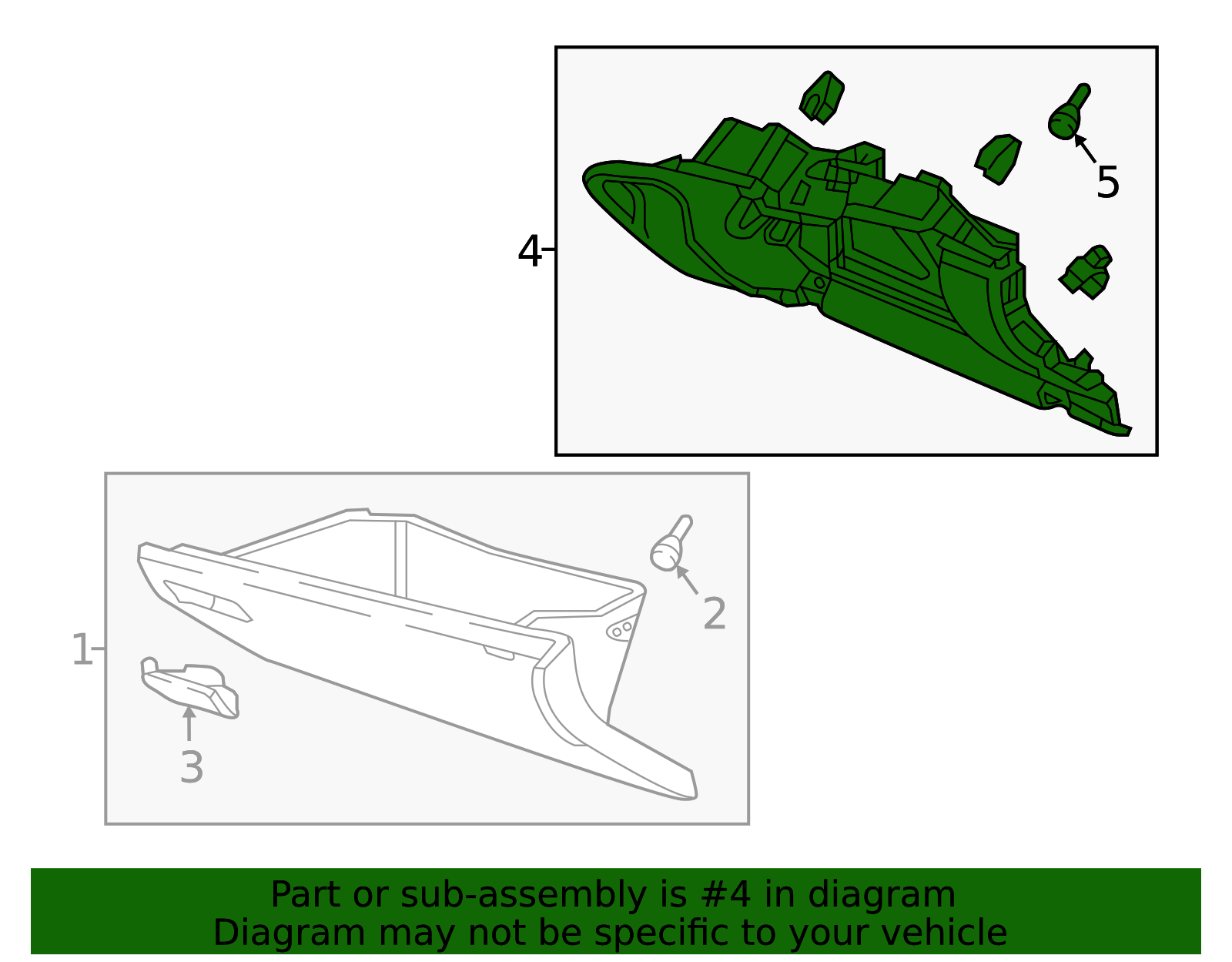 4
5
1
2
3

Part or sub-assembly is #4 in diagram
Diagram may not be specific to your vehicle