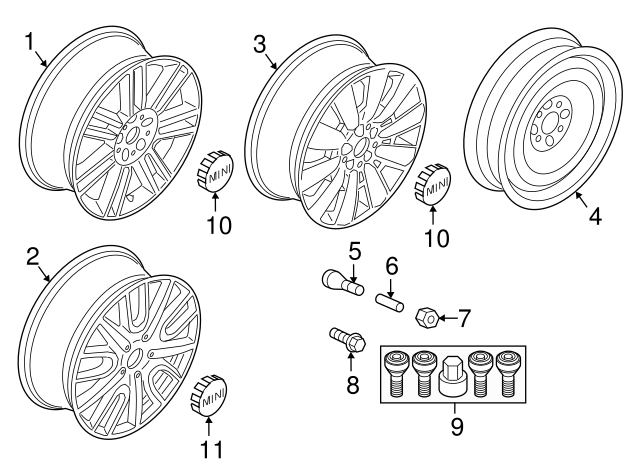 1
3
4
MINI
10
MINI
10
2
5
6
7
8
9
MINI
11