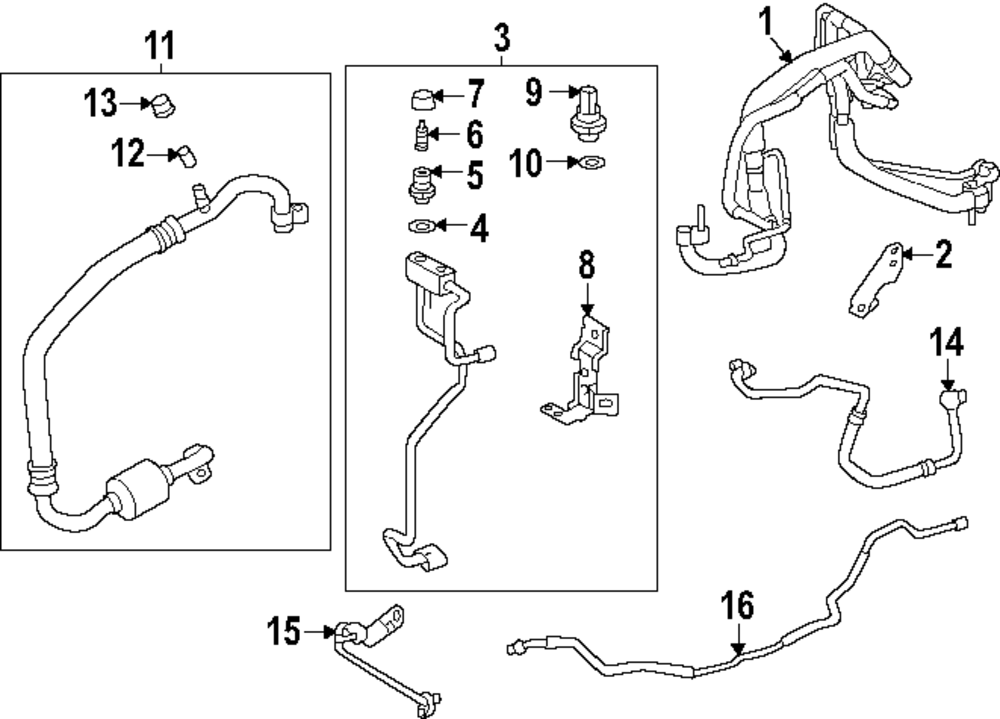 11
13
12
3
7
6
5
4
9
10
8
1
2
14
15
16