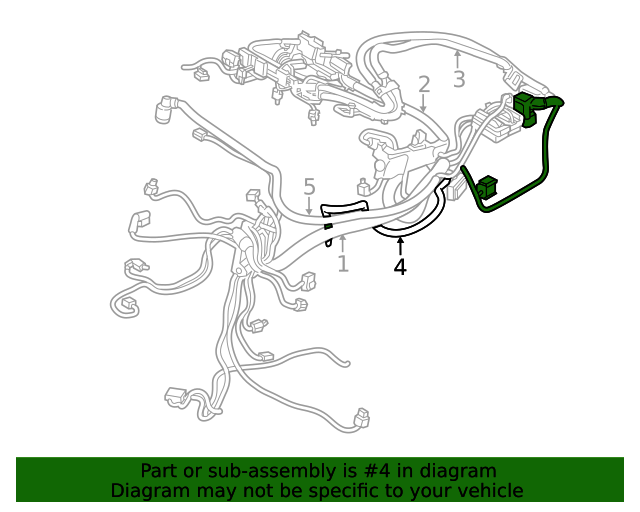 3
2
5
1
4

Part or sub-assembly is #4 in diagram
Diagram may not be specific to your vehicle