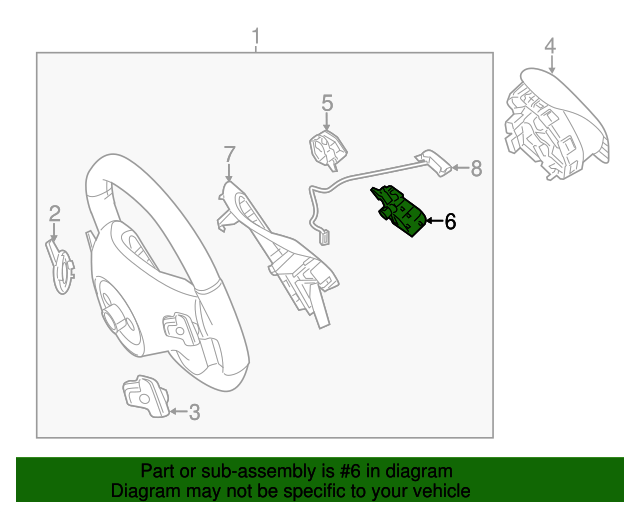 1
4
5
7
8
2
6
3
Part or sub-assembly is #6 in diagram
Diagram may not be specific to your vehicle