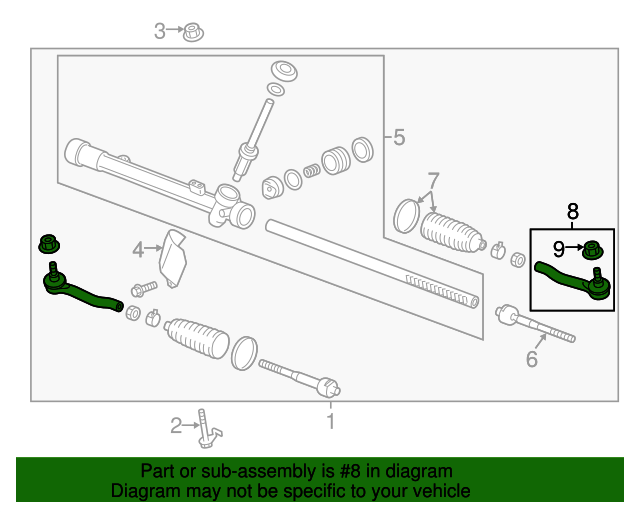 3
5
7
8
9
4
6
2
1

Part or sub-assembly is #8 in diagram
Diagram may not be specific to your vehicle