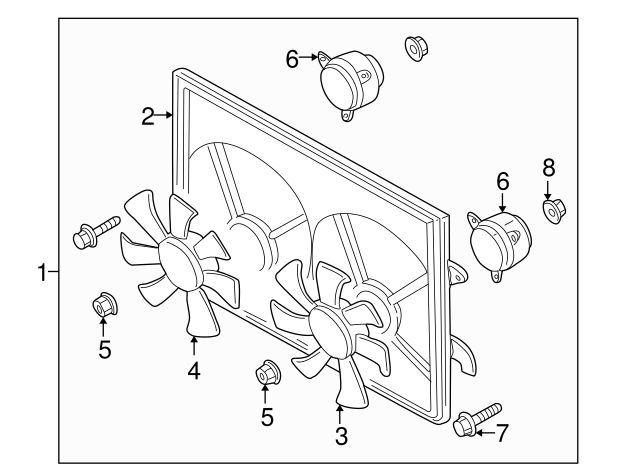 6
2
8
6
1
5
4
5
3
7