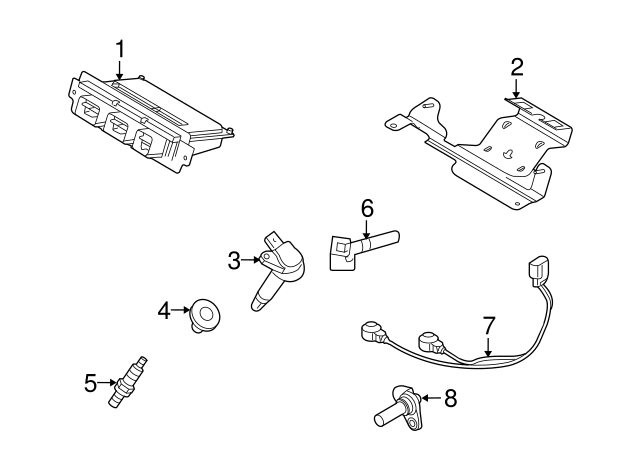 1
2
6
3
4
7
5
8