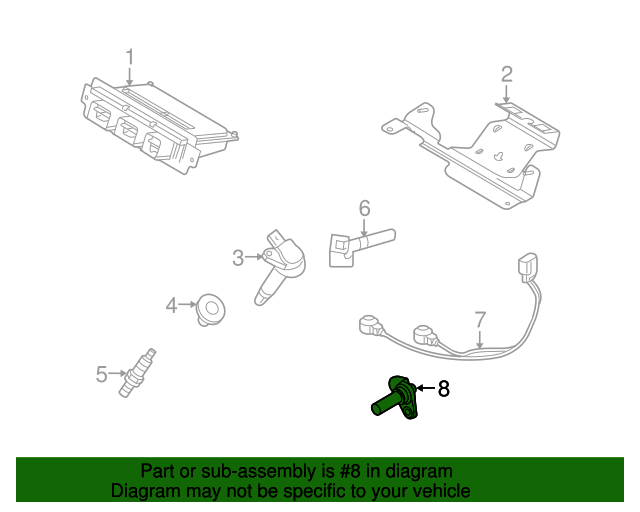 1
2
6
3
4
7
5
8

Part or sub-assembly is #8 in diagram
Diagram may not be specific to your vehicle