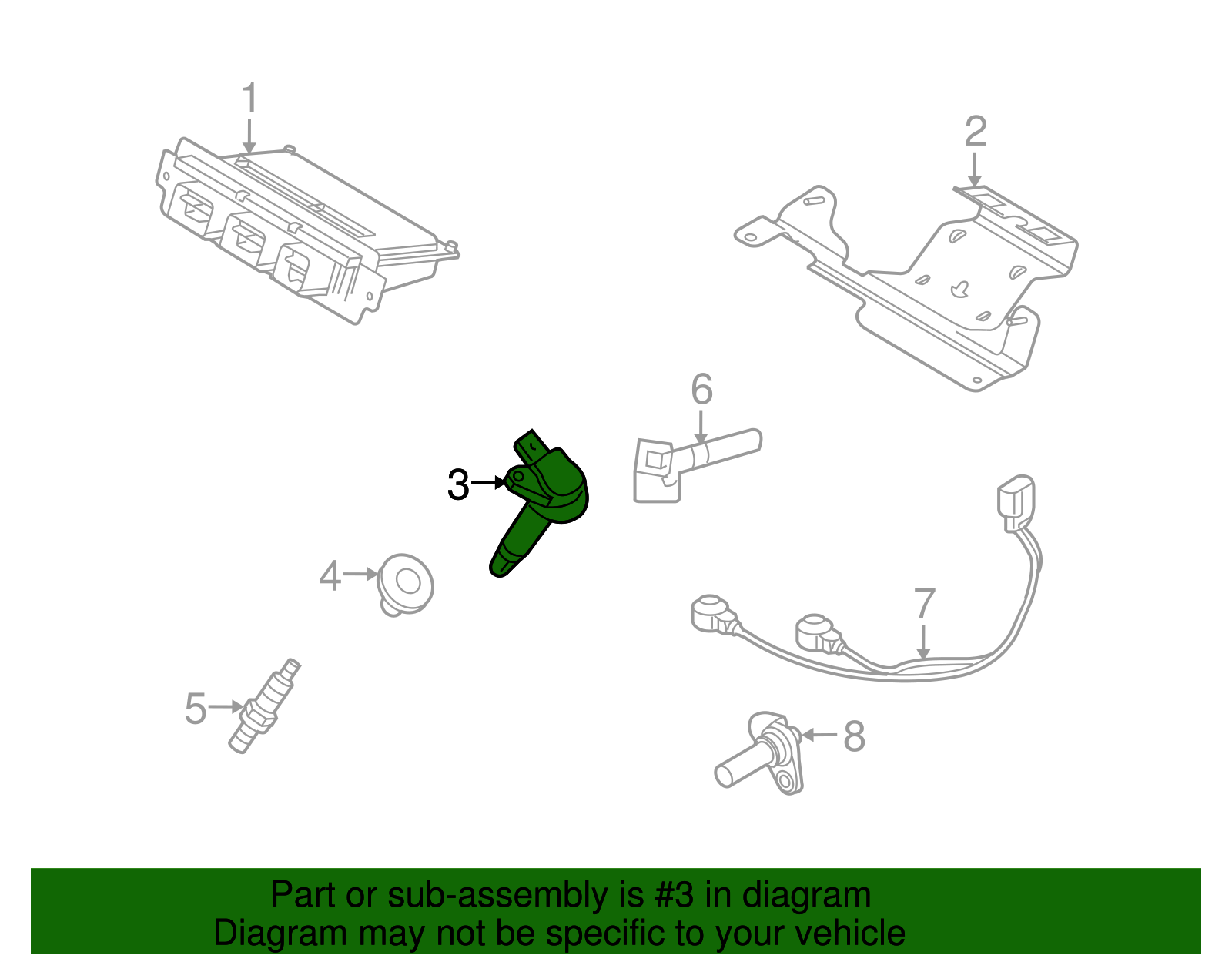 1

2

6

3

4

7

5

8

Part or sub-assembly is #3 in diagram
Diagram may not be specific to your vehicle