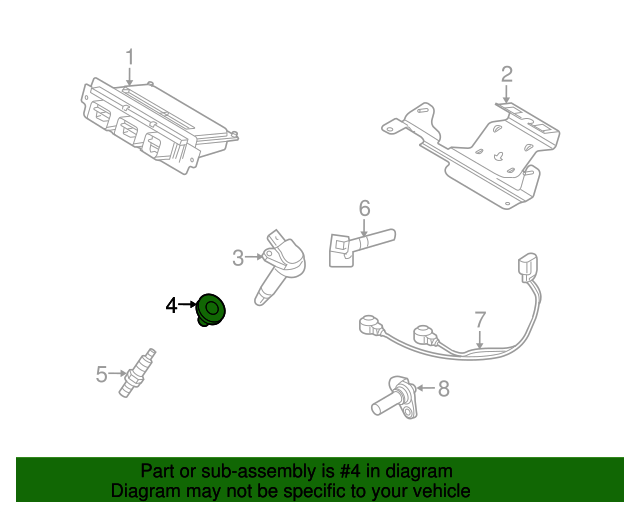 1

2

6

3

4

7

5

8

Part or sub-assembly is #4 in diagram
Diagram may not be specific to your vehicle