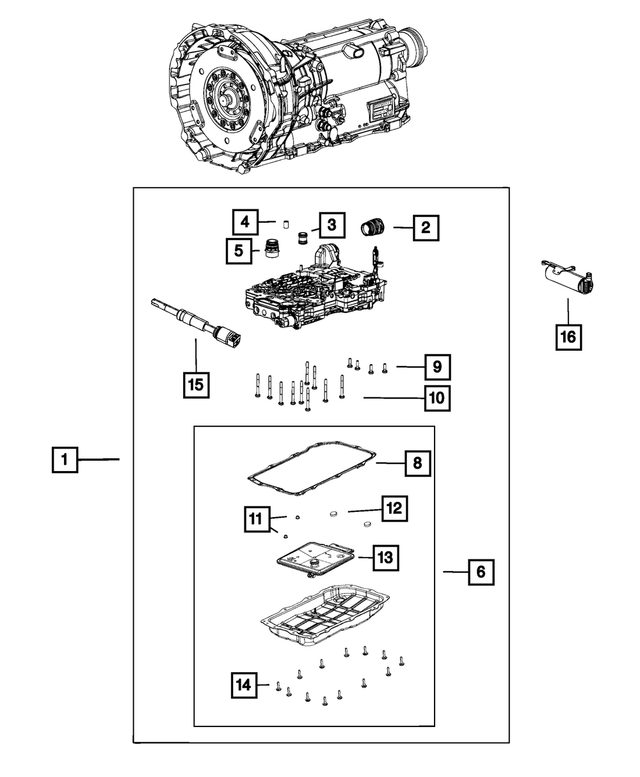 4
3
2
5
16
15
9
10
1
8
11
12
13
6
14