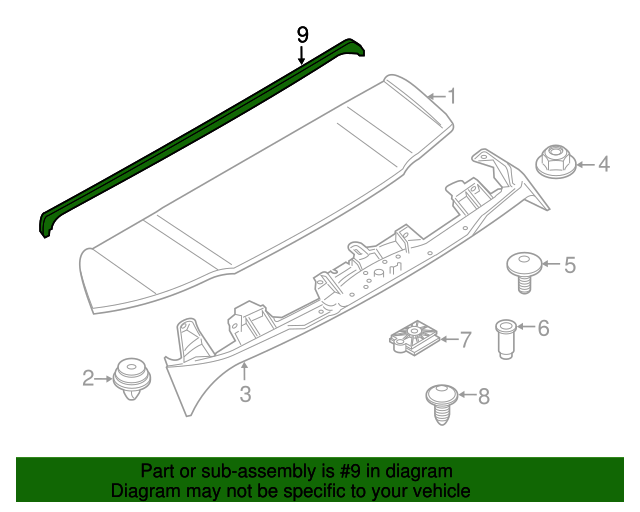 9
1
4
5
6
7
2
3
8

Part or sub-assembly is #9 in diagram
Diagram may not be specific to your vehicle