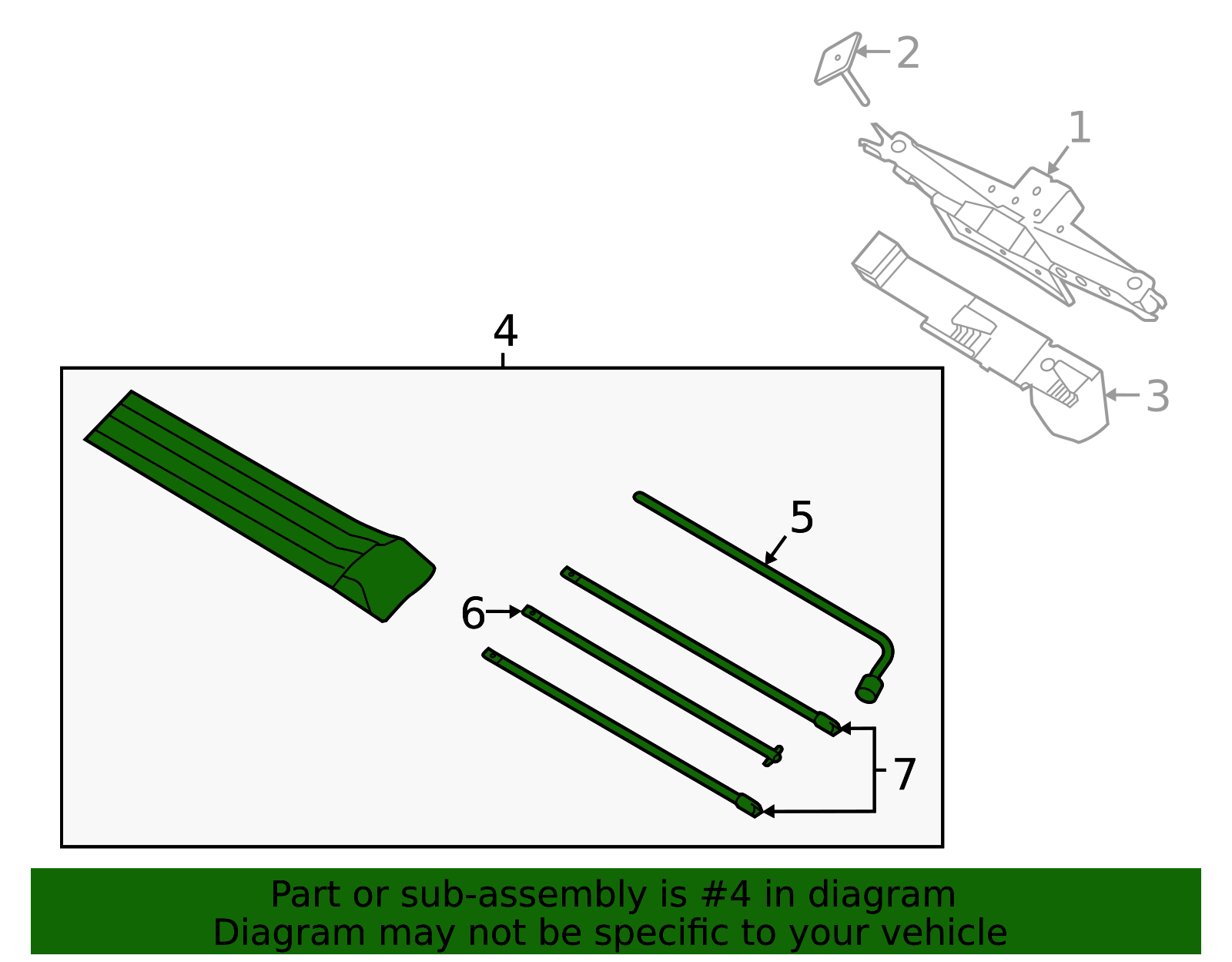 2
1
3
4
5
6
7

Part or sub-assembly is #4 in diagram
Diagram may not be specific to your vehicle