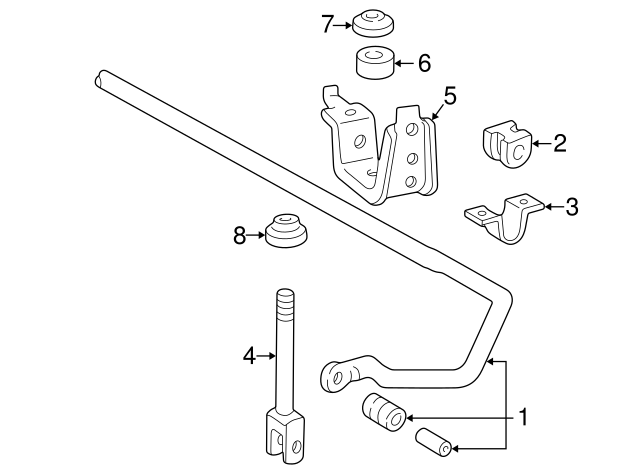 7
6
5
2
3
8
4
1