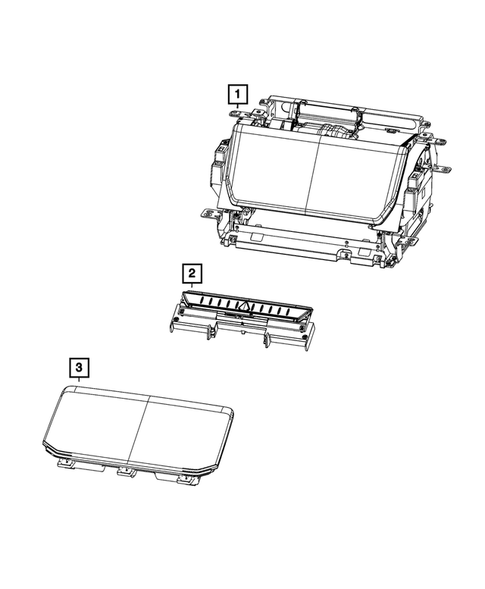 1

2

3