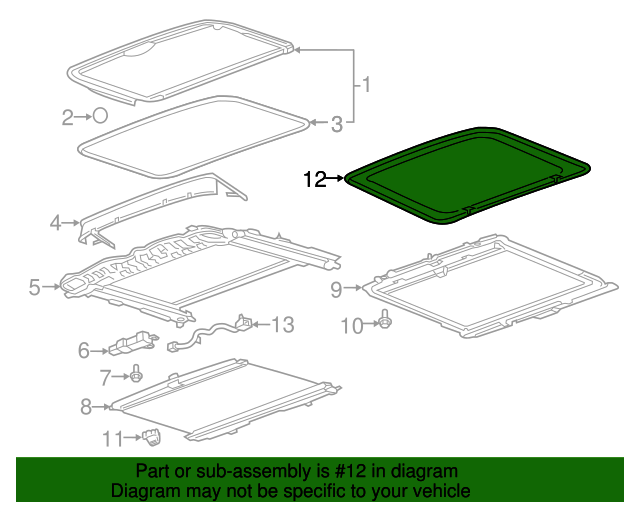 1
2
3
12
4
5
9
13
10
6
7
8
11

Part or sub-assembly is #12 in diagram
Diagram may not be specific to your vehicle