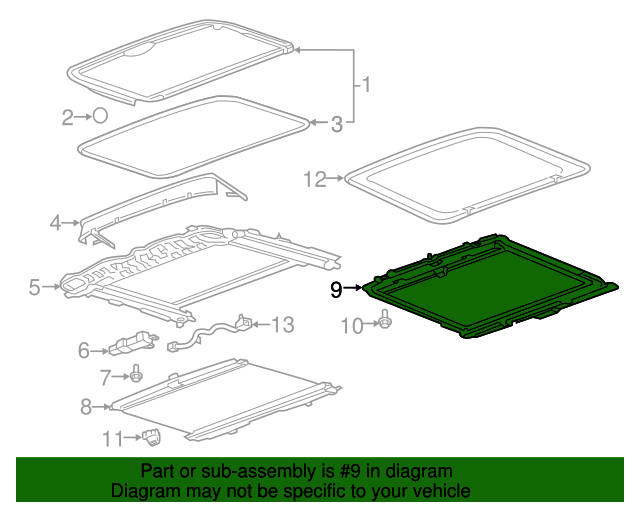 1
2
3
12
4
5
9
13
10
6
7
8
11

Part or sub-assembly is #9 in diagram
Diagram may not be specific to your vehicle