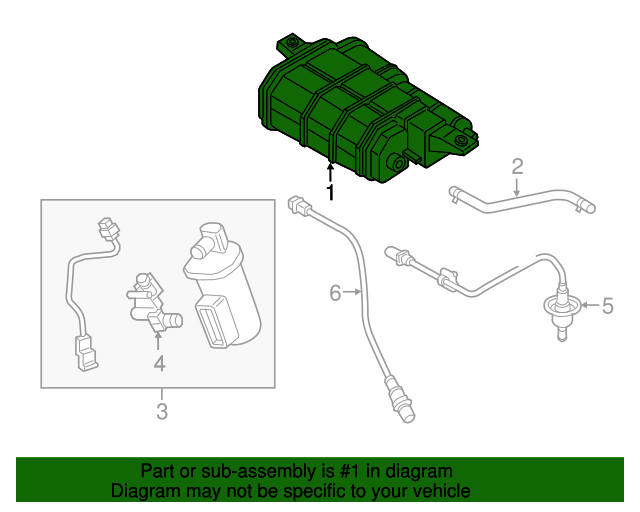 1
2
6
5
4
3

Part or sub-assembly is #1 in diagram
Diagram may not be specific to your vehicle