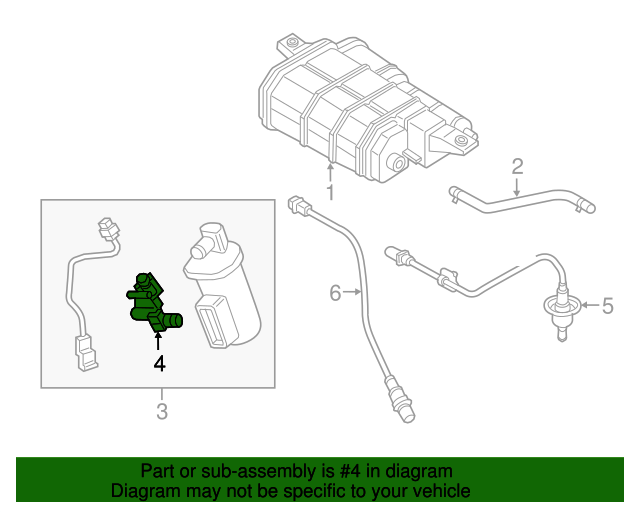 1
2
6
5
4
3

Part or sub-assembly is #4 in diagram
Diagram may not be specific to your vehicle