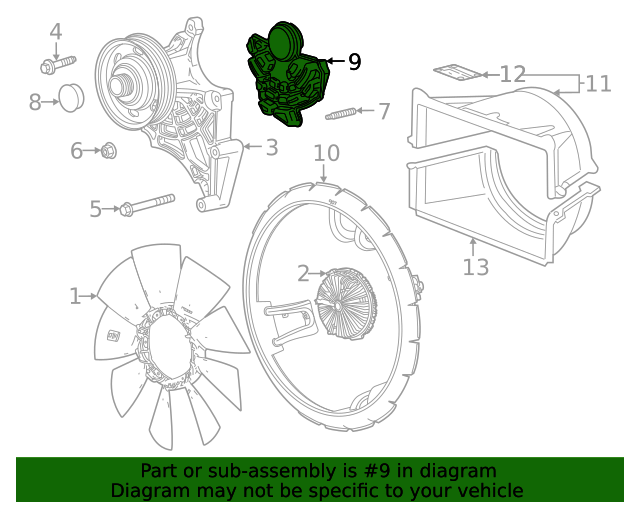 4
9
12
11
8
7
6
3
10
5
13
2
1

Part or sub-assembly is #9 in diagram
Diagram may not be specific to your vehicle