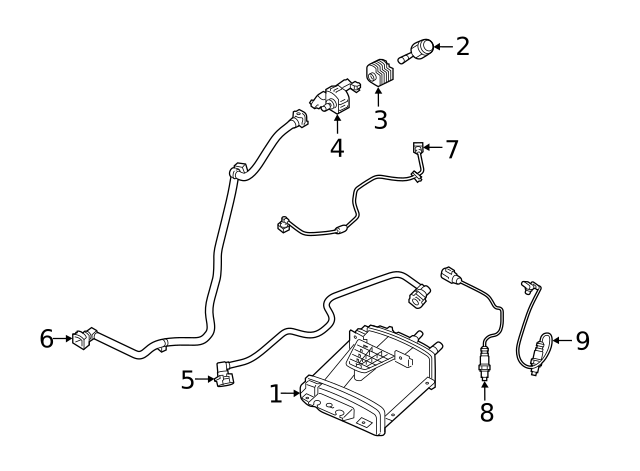 2
3
4
7
6
5
1
8
9