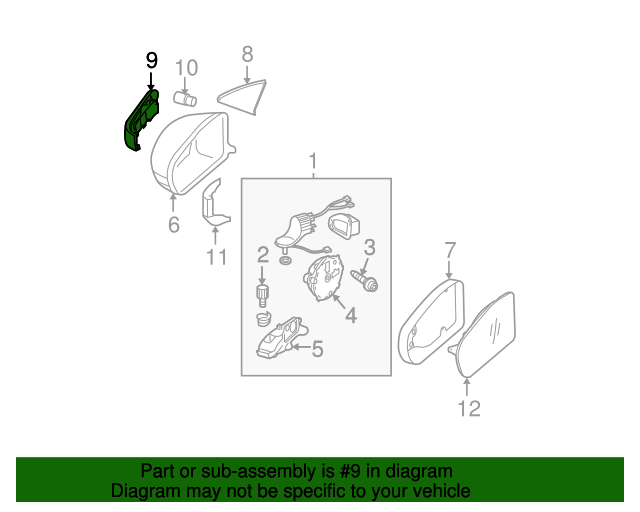 9
10
8
1
6
11
2
3
4
5
7
12

Part or sub-assembly is #9 in diagram
Diagram may not be specific to your vehicle