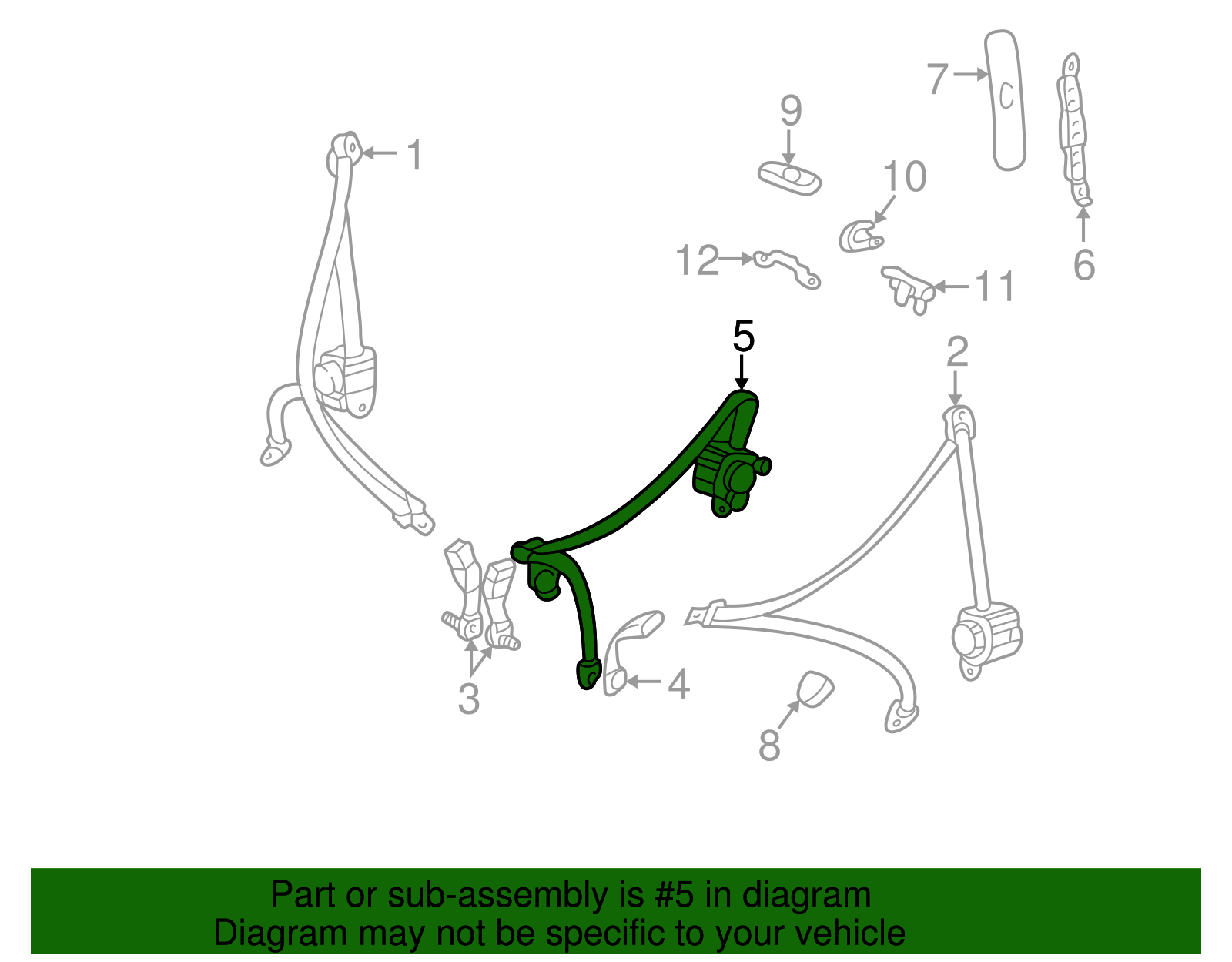 7
9
1
10
6
12
11
5
2
3
4
8

Part or sub-assembly is #5 in diagram
Diagram may not be specific to your vehicle