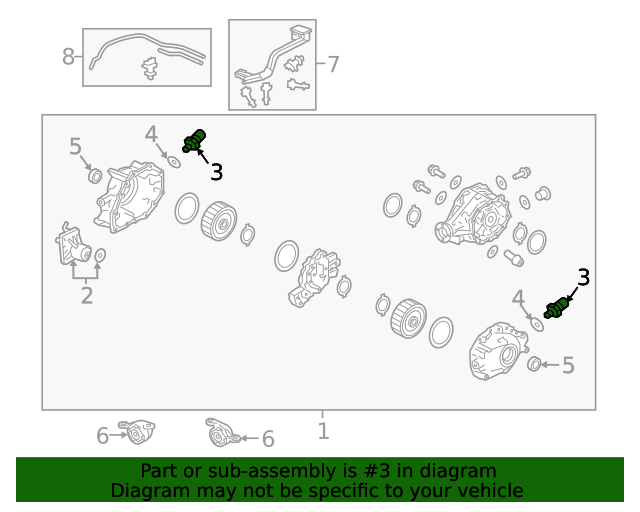 8
7
5
4
3
2
3
4
5
6
6
1

Part or sub-assembly is #3 in diagram
Diagram may not be specific to your vehicle