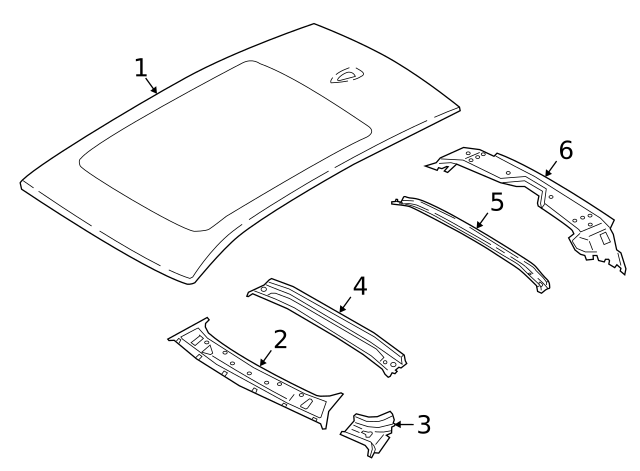 1
6
5
4
2
3