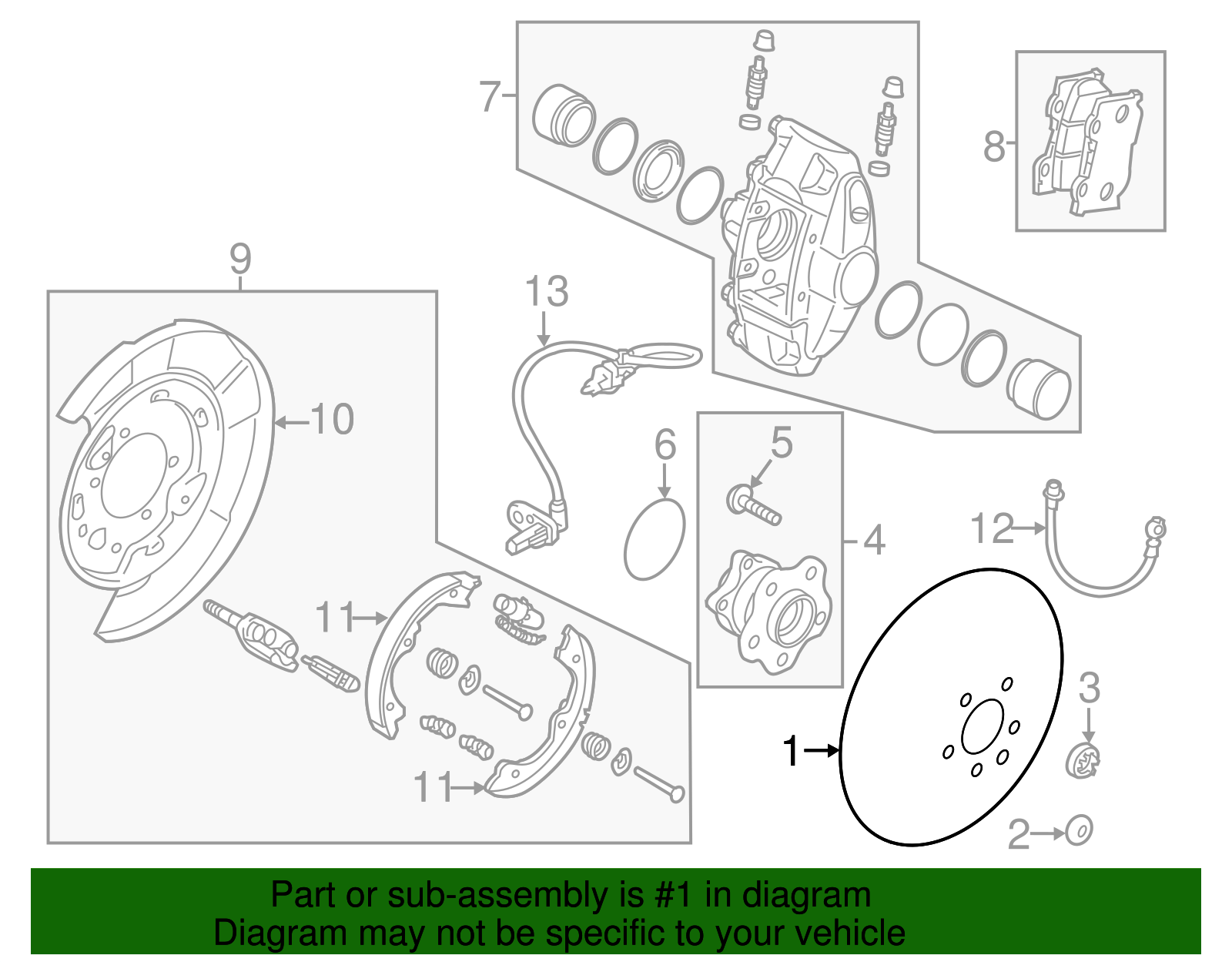 7
8
9
13
10
6
5
4
12
11
11
3
1
2
Part or sub-assembly is #1 in diagram
Diagram may not be specific to your vehicle