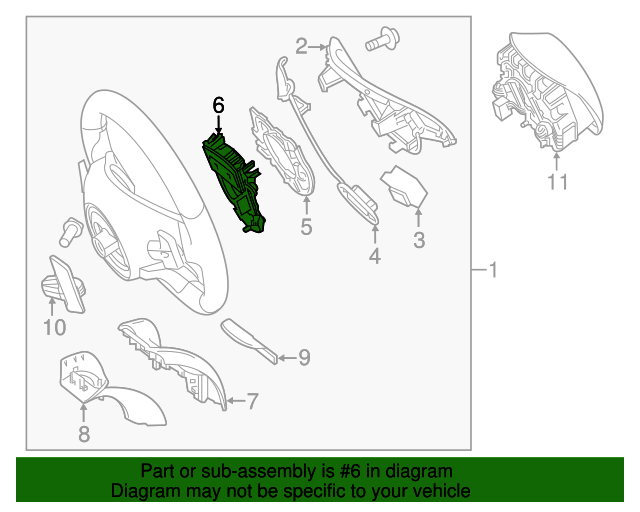 2
6
11
5
3
4
1
10
9
7
8
Part or sub-assembly is #6 in diagram
Diagram may not be specific to your vehicle