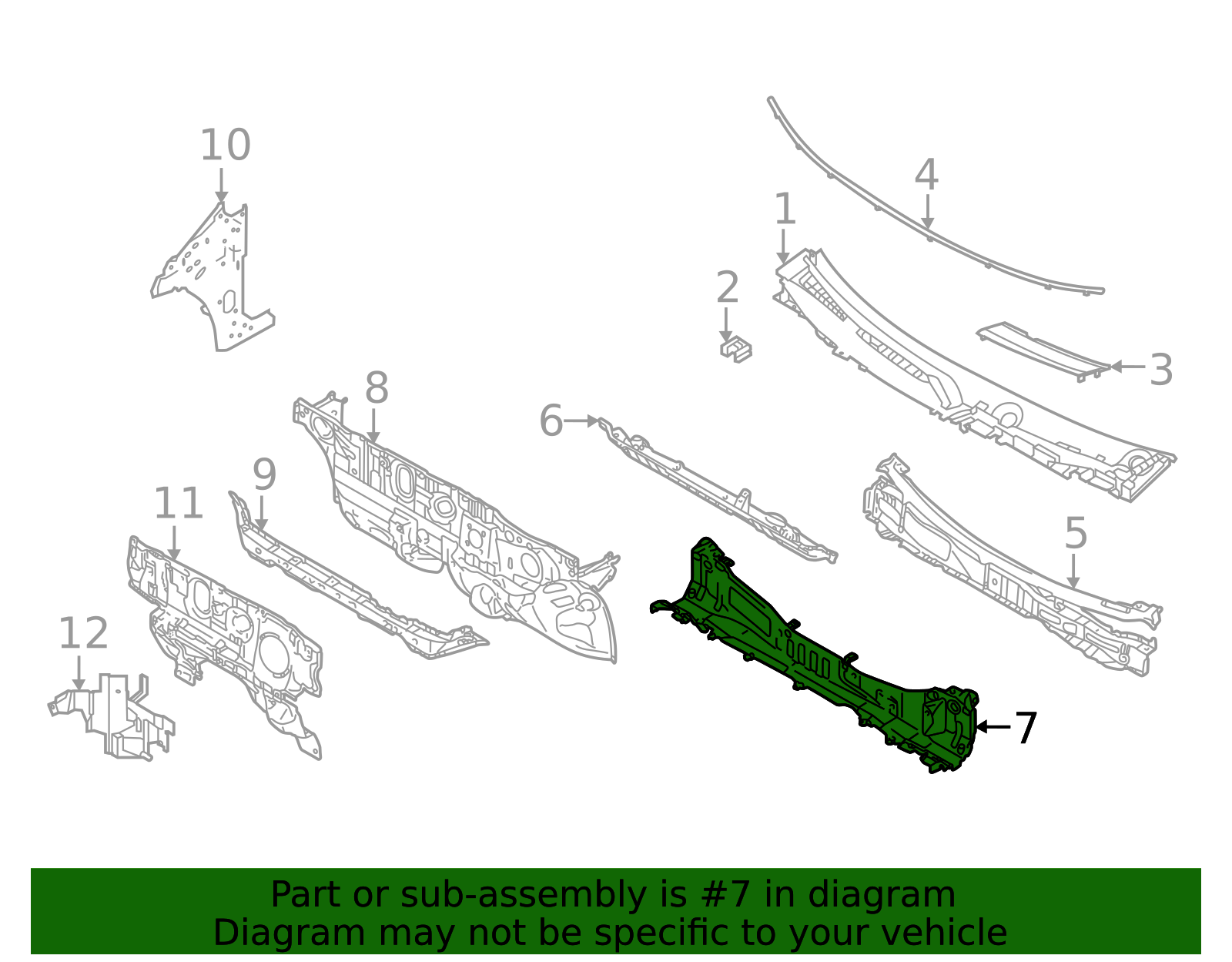 10
4
1
2
3
8
6
9
11
5
12
7

Part or sub-assembly is #7 in diagram
Diagram may not be specific to your vehicle