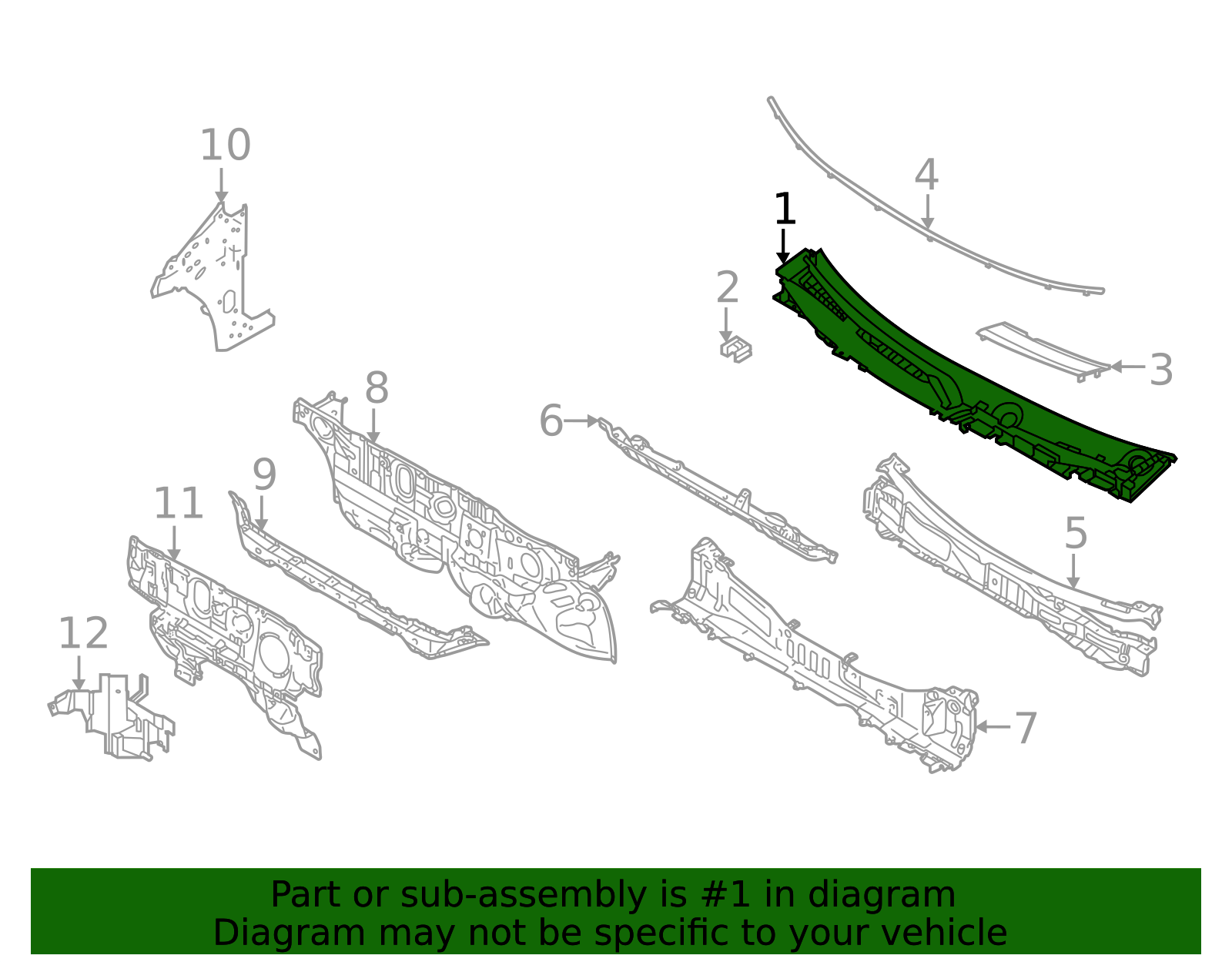 10
4
1
2
3
8
6
9
11
5
12
7

Part or sub-assembly is #1 in diagram
Diagram may not be specific to your vehicle