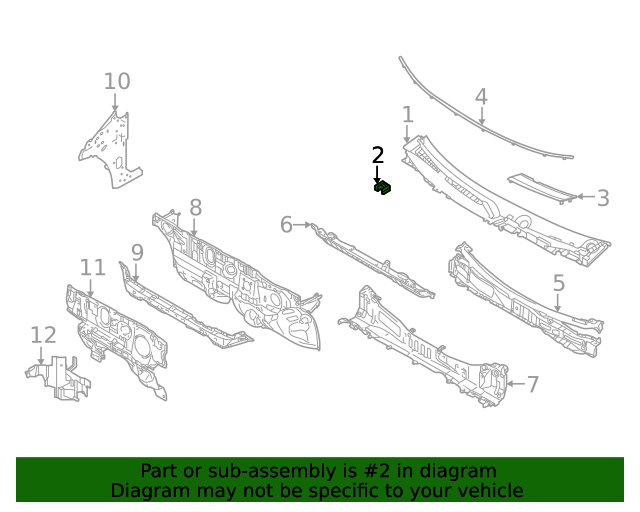 10

4

1

2

3

8

6

9

11

5

12

7

Part or sub-assembly is #2 in diagram
Diagram may not be specific to your vehicle