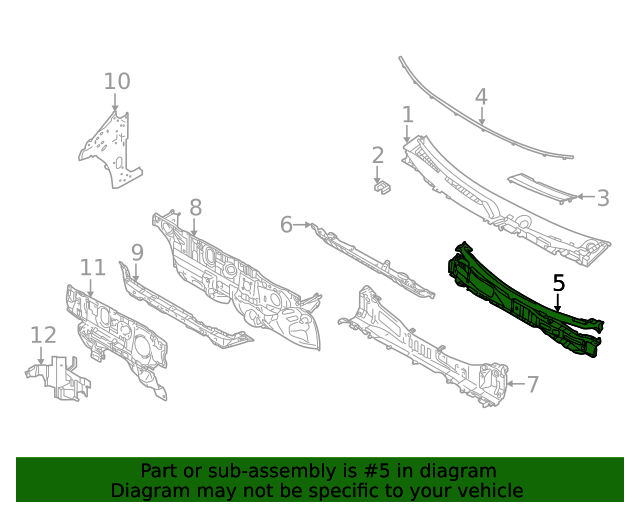 10
4
1
2
3
8
6
9
11
5
12
7

Part or sub-assembly is #5 in diagram
Diagram may not be specific to your vehicle