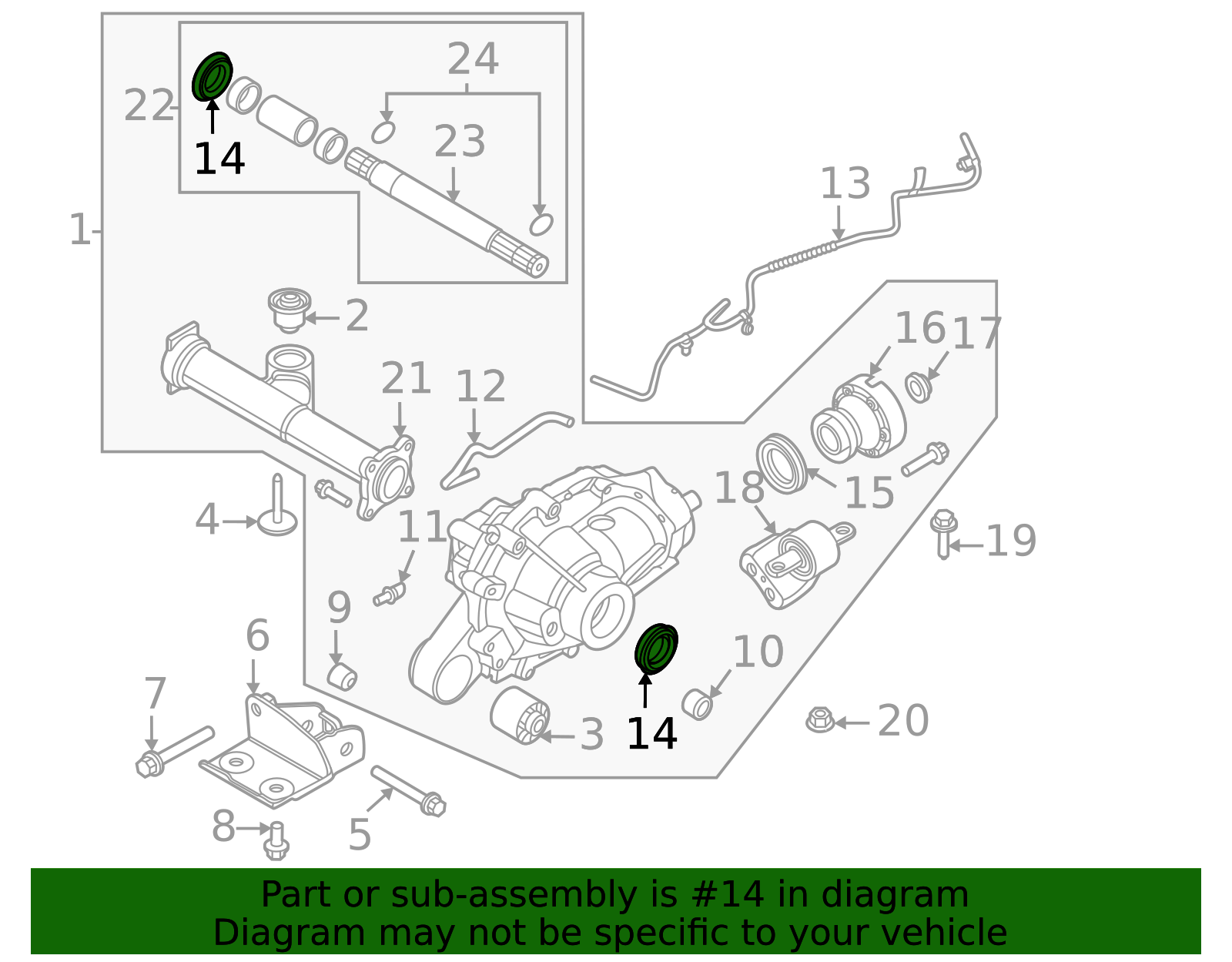 24
22
14
23
13
1
2
16
17
21
12
15
18
4
11
19
9
6
10
7
3
14
20
8
5

Part or sub-assembly is #14 in diagram
Diagram may not be specific to your vehicle